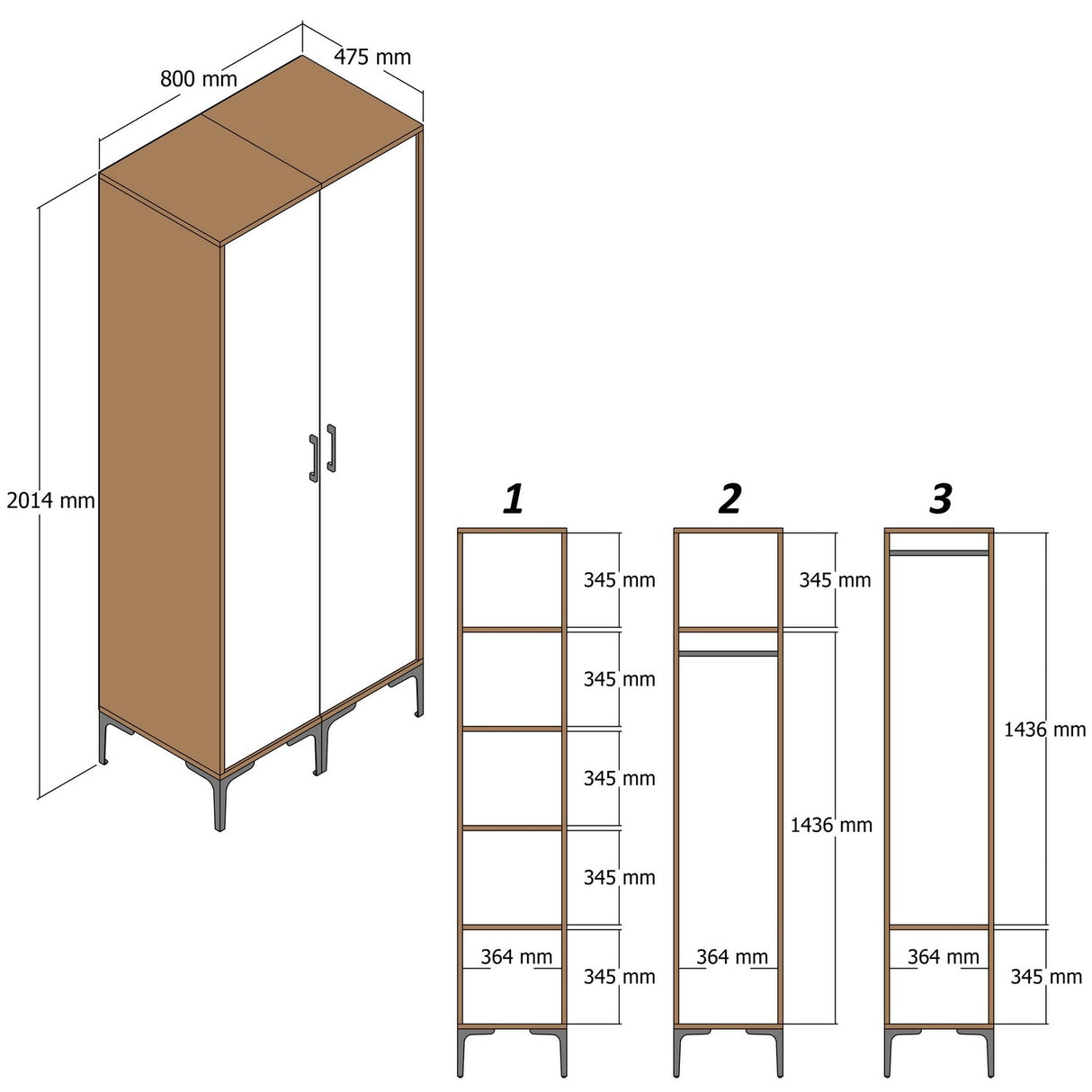 800 mm
475 mm
2014 mm

1
345 mm
345 mm
345 mm
345 mm
364 mm
345 mm

2
345 mm
1436 mm
364 mm

3
1436 mm
364 mm
345 mm